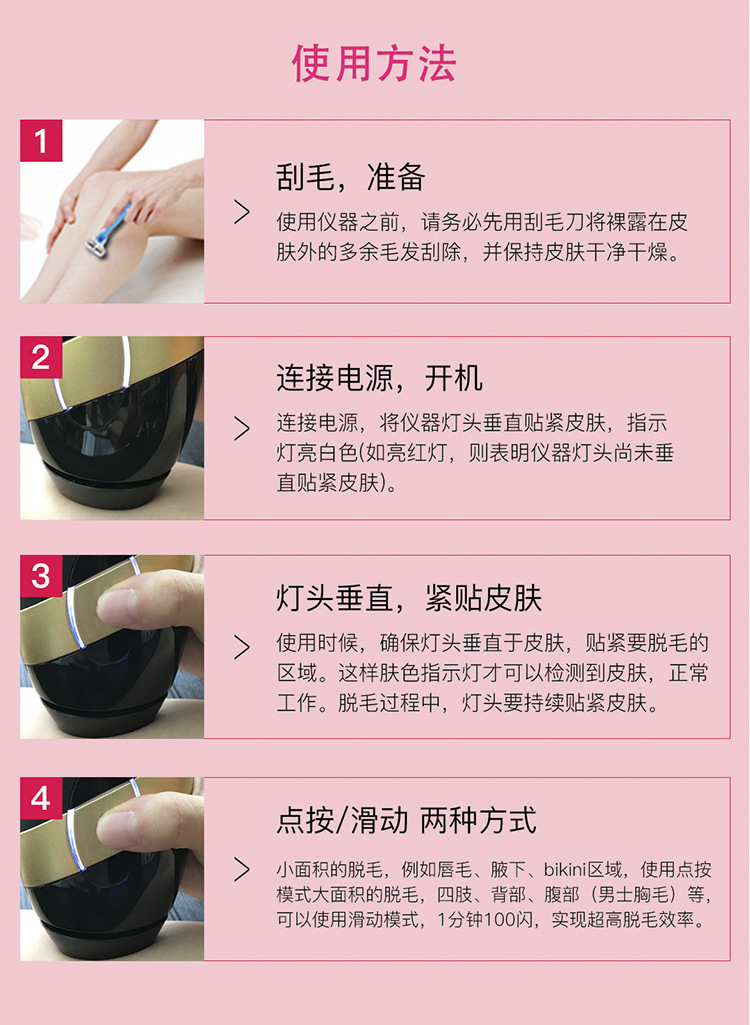 使用方法

1

刮毛，准备

使用仪器之前，请务必先用刮毛刀将裸露在皮肤外的多余毛发刮除，并保持皮肤干净干燥。

2

连接电源，开机

连接电源，将仪器灯头垂直贴紧皮肤，指示灯亮白色(如亮红灯，则表明仪器灯头尚未垂直贴紧皮肤)。

3

灯头垂直，紧贴皮肤

使用时候，确保灯头垂直于皮肤，贴紧要脱毛的区域。这样肤色指示灯才可以检测到皮肤，正常工作。脱毛过程中，灯头要持续贴紧皮肤。

4

点按/滑动 两种方式

小面积的脱毛，例如唇毛、腋下、bikini区域，使用点按模式大面积的脱毛，四肢、背部、腹部（男士胸毛）等，可以使用滑动模式，1分钟100闪，实现超高脱毛效率。